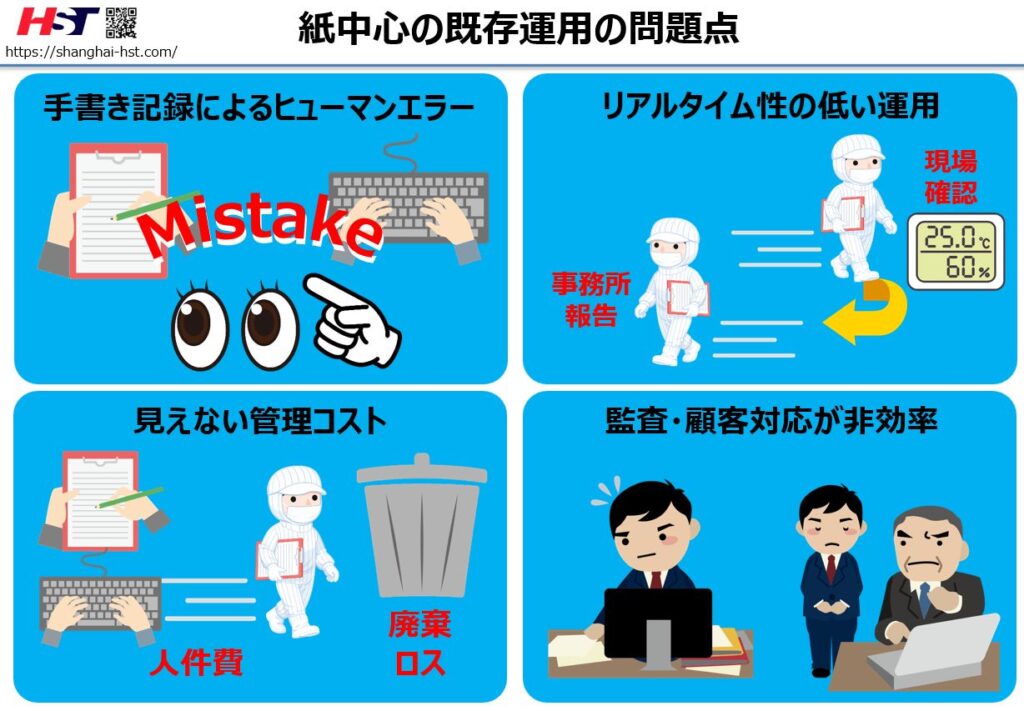 HST
https://shanghai-hst.com/

紙中心の既存運用の問題点

手書き記録によるヒューマンエラー

Mistake

リアルタイム性の低い運用

現場確認

25.0℃
60%

事務所報告

見えない管理コスト

人件費

廃棄ロス

監査・顧客対応が非効率