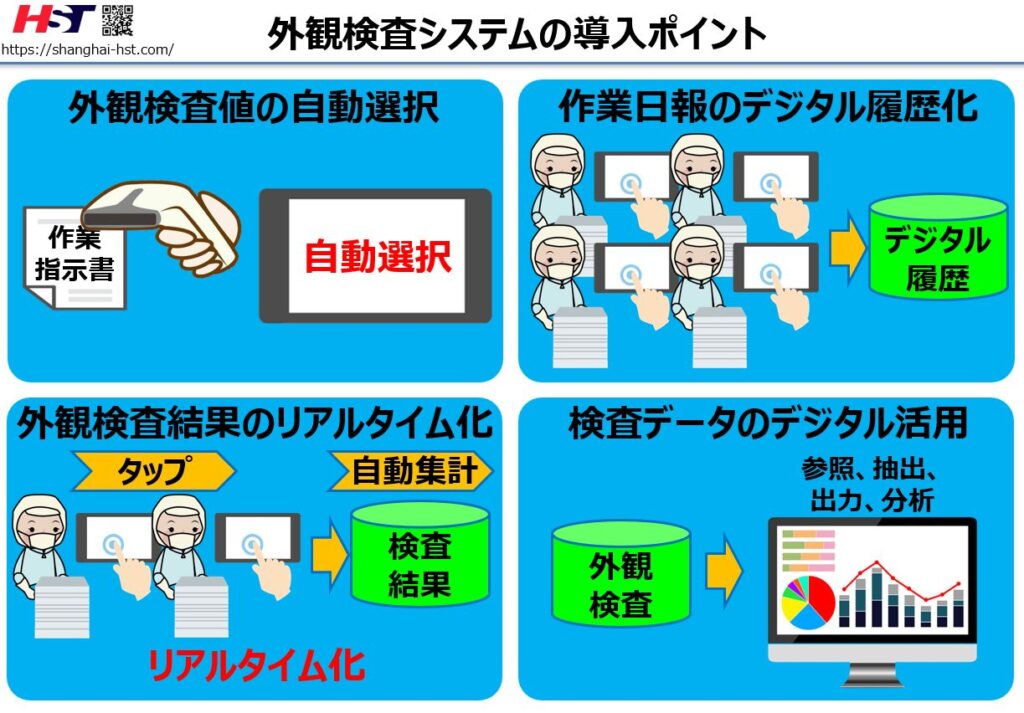 HST
https://shanghai-hst.com/

外観検査システムの導入ポイント

外観検査値の自動選択

作業指示書

自動選択

作業日報のデジタル履歴化

デジタル履歴

外観検査結果のリアルタイム化

タップ

自動集計

検査結果

リアルタイム化

検査データのデジタル活用

参照、抽出、出力、分析

外観検査